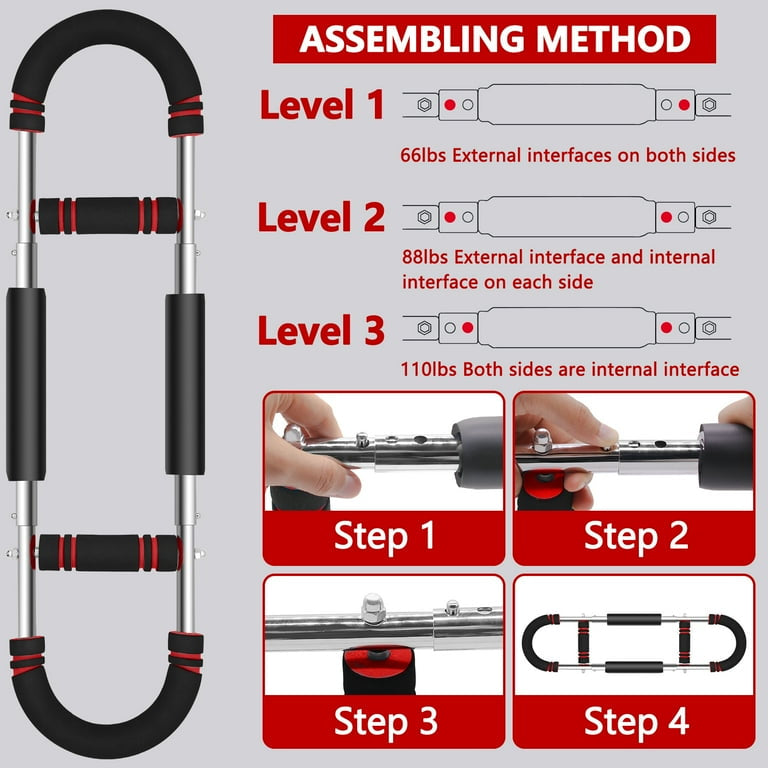 ASSEMBLING METHOD

Level 1

66lbs External interfaces on both sides

Level 2

88lbs External interface and internal interface on each side

Level 3

110lbs Both sides are internal interface

Step 1

Step 2

Step 3

Step 4